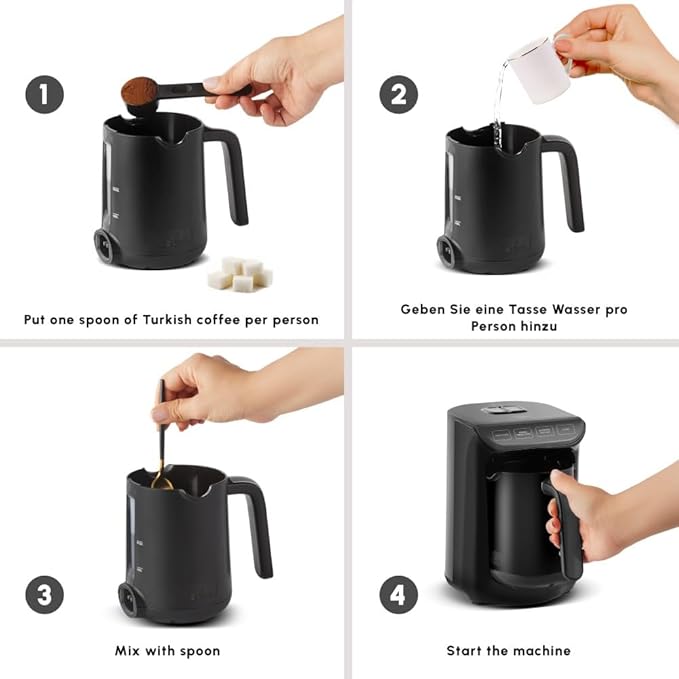 1

Put one spoon of Turkish coffee per person

2

Geben Sie eine Tasse Wasser pro Person hinzu

3

Mix with spoon

4

Start the machine