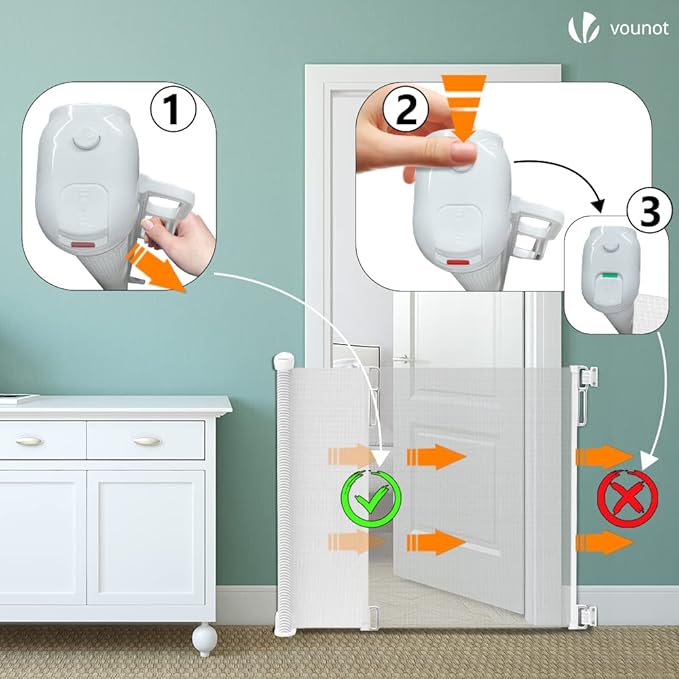 vounot

1

2

3